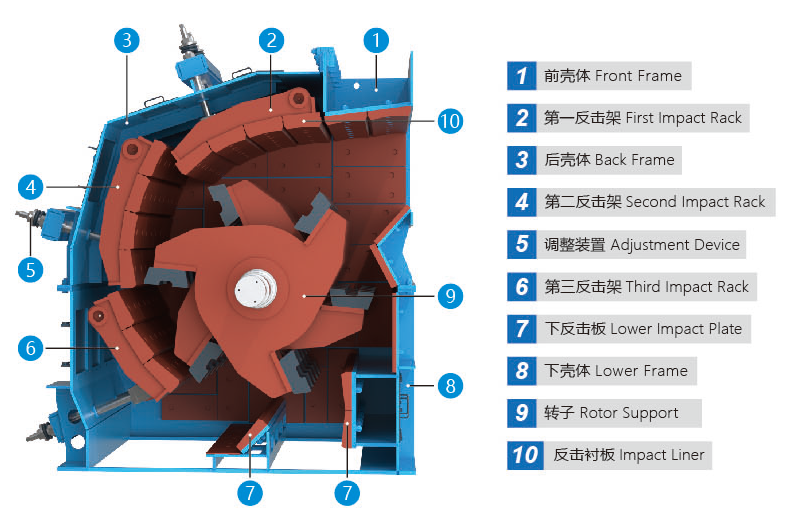 3
2
1
10
4
5
9
6
8
7
7

1 前壳体 Front Frame
2 第一反击架 First Impact Rack
3 后壳体 Back Frame
4 第二反击架 Second Impact Rack
5 调整装置 Adjustment Device
6 第三反击架 Third Impact Rack
7 下反击板 Lower Impact Plate
8 下壳体 Lower Frame
9 转子 Rotor Support
10 反击衬板 Impact Liner